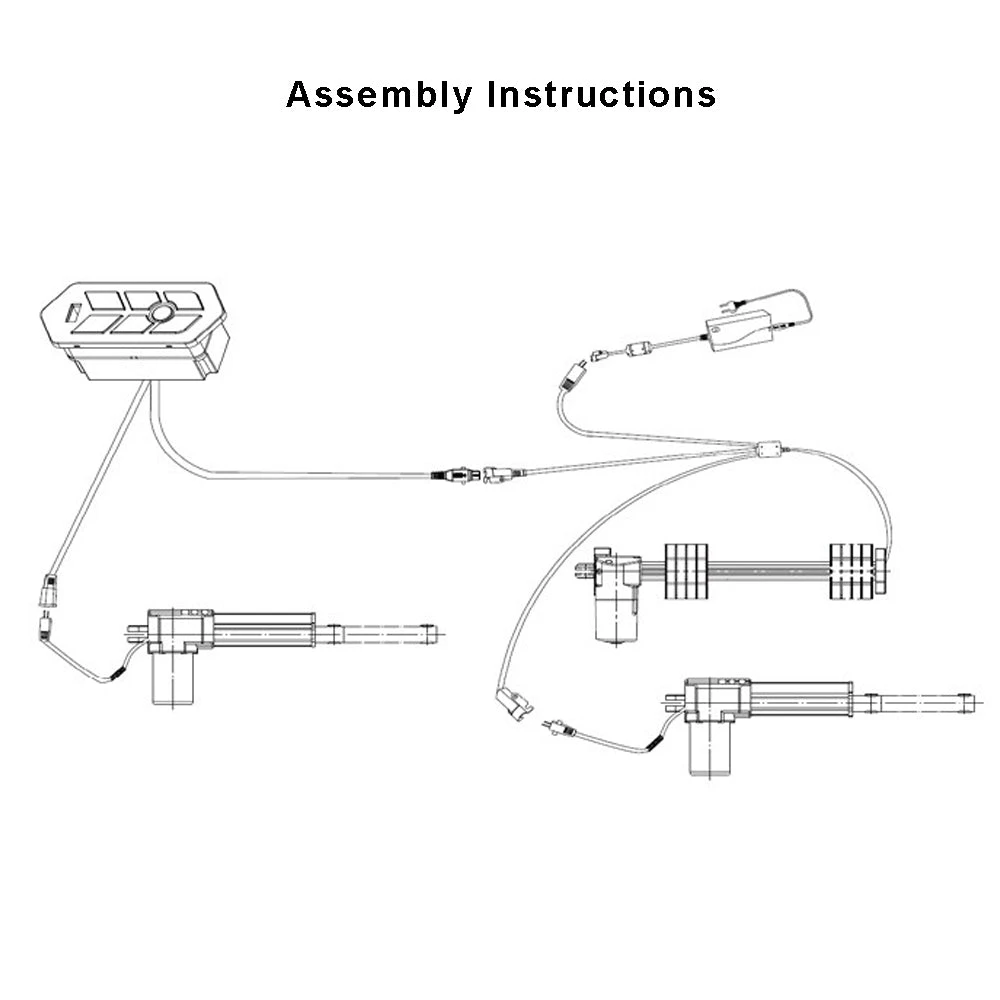 Assembly Instructions