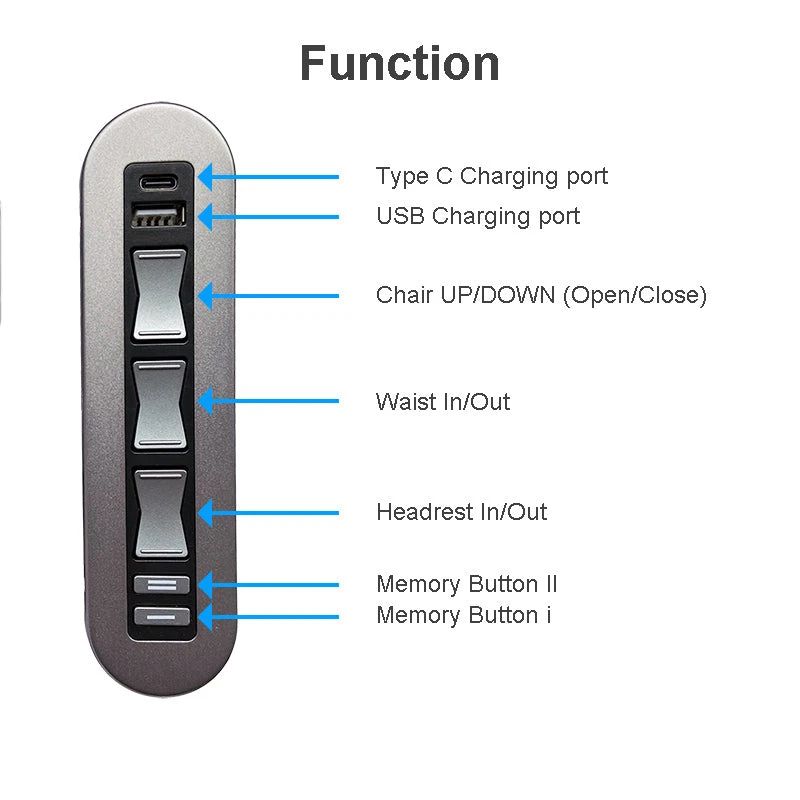 Function

Type C Charging port

USB Charging port

Chair UP/DOWN (Open/Close)

Waist In/Out

Headrest In/Out

Memory Button II

Memory Button i